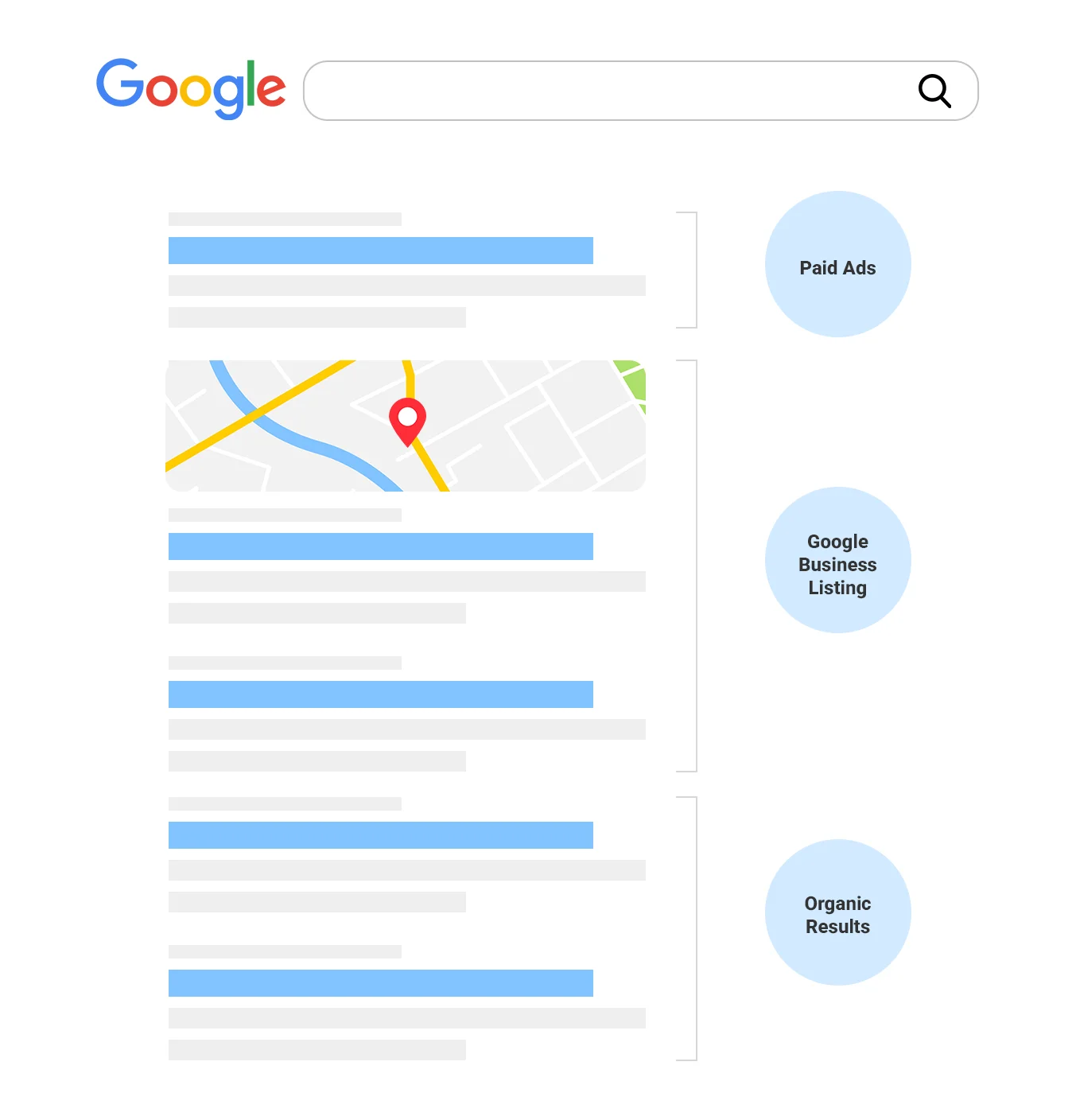 Google

Paid Ads

Google Business Listing

Organic Results